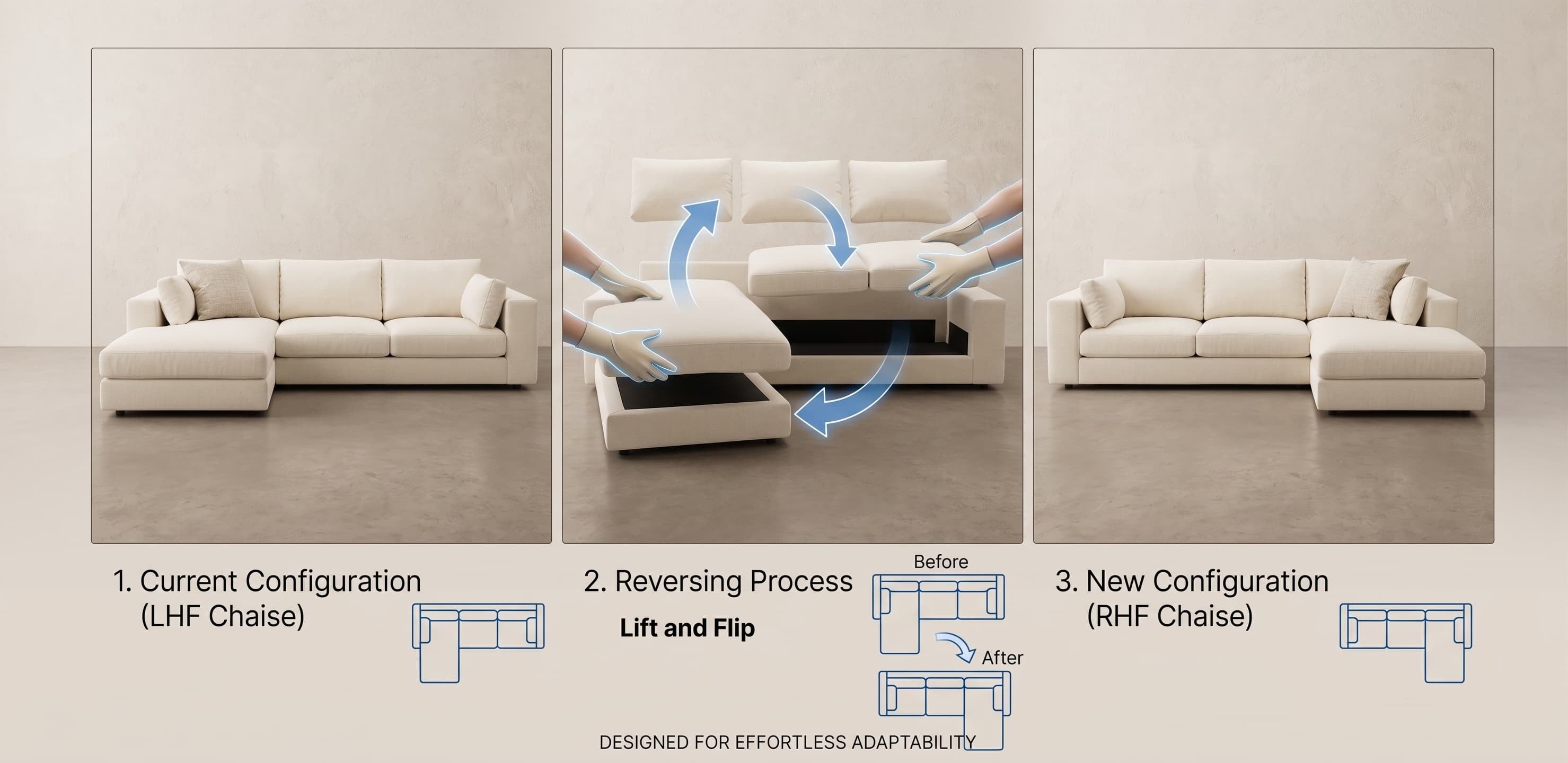 1. Current Configuration
(LHF Chaise)

2. Reversing Process

Lift and Flip

Before

After

3. New Configuration
(RHF Chaise)

DESIGNED FOR EFFORTLESS ADAPTABILITY