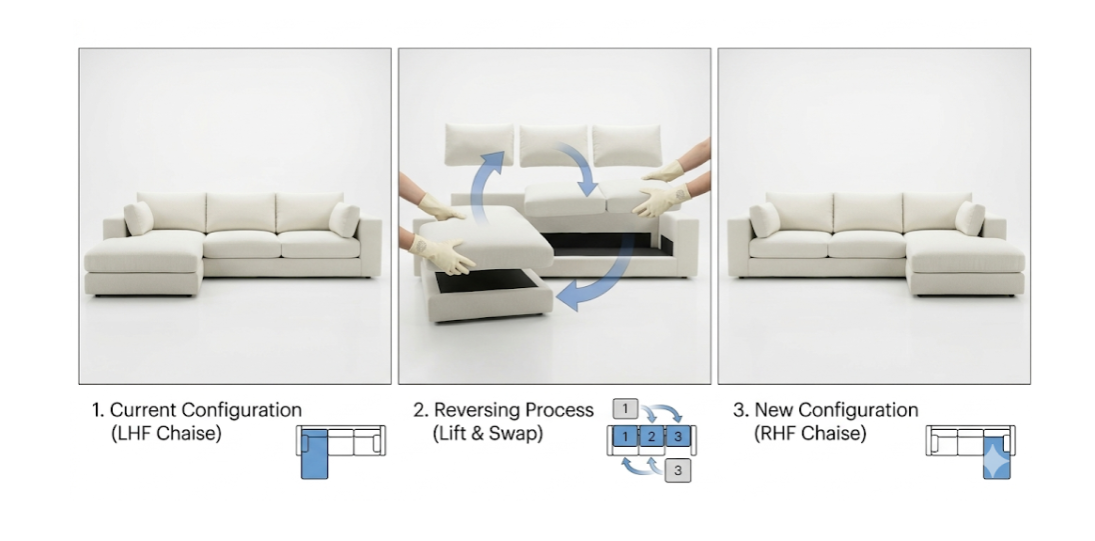 1. Current Configuration
(LHF Chaise)

2. Reversing Process
(Lift & Swap)

1

1 2 3

3

3. New Configuration
(RHF Chaise)